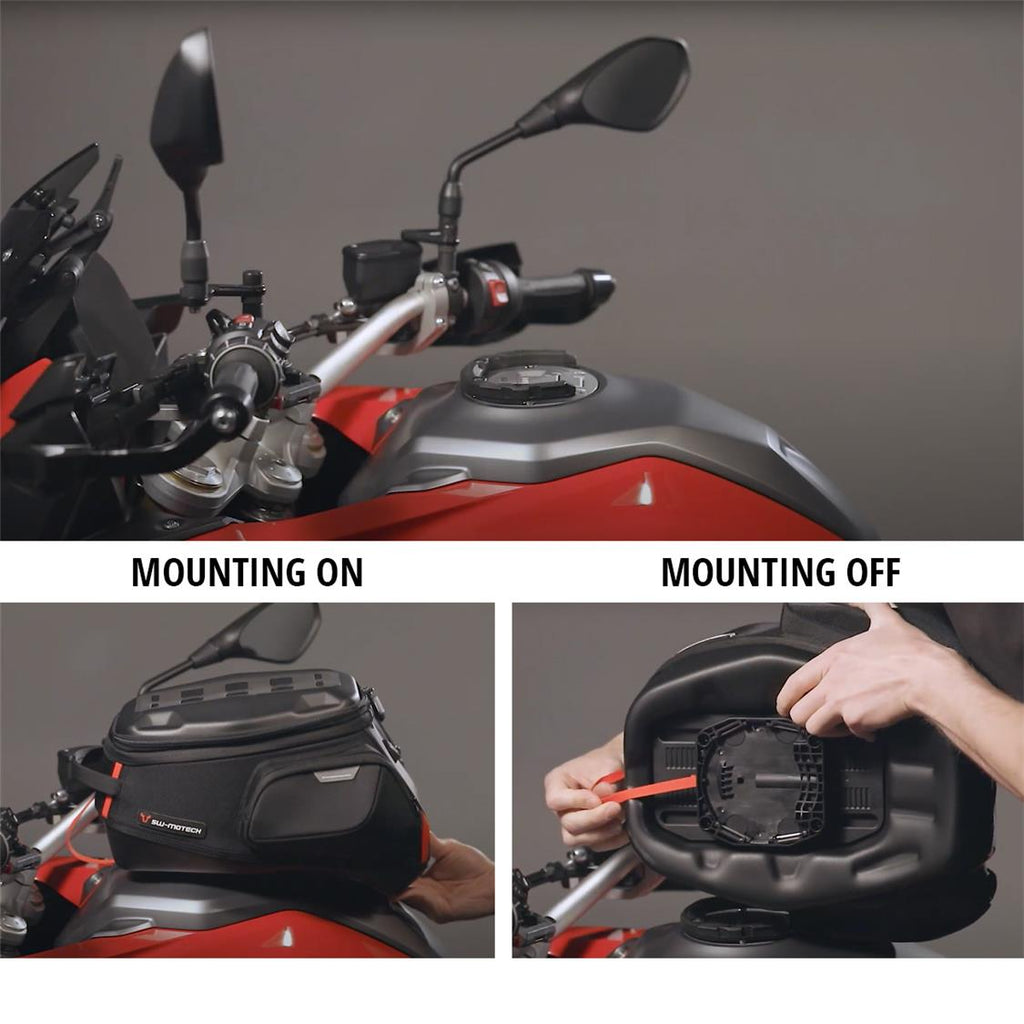 MOUNTING ON

MOUNTING OFF

SW-MOTECH